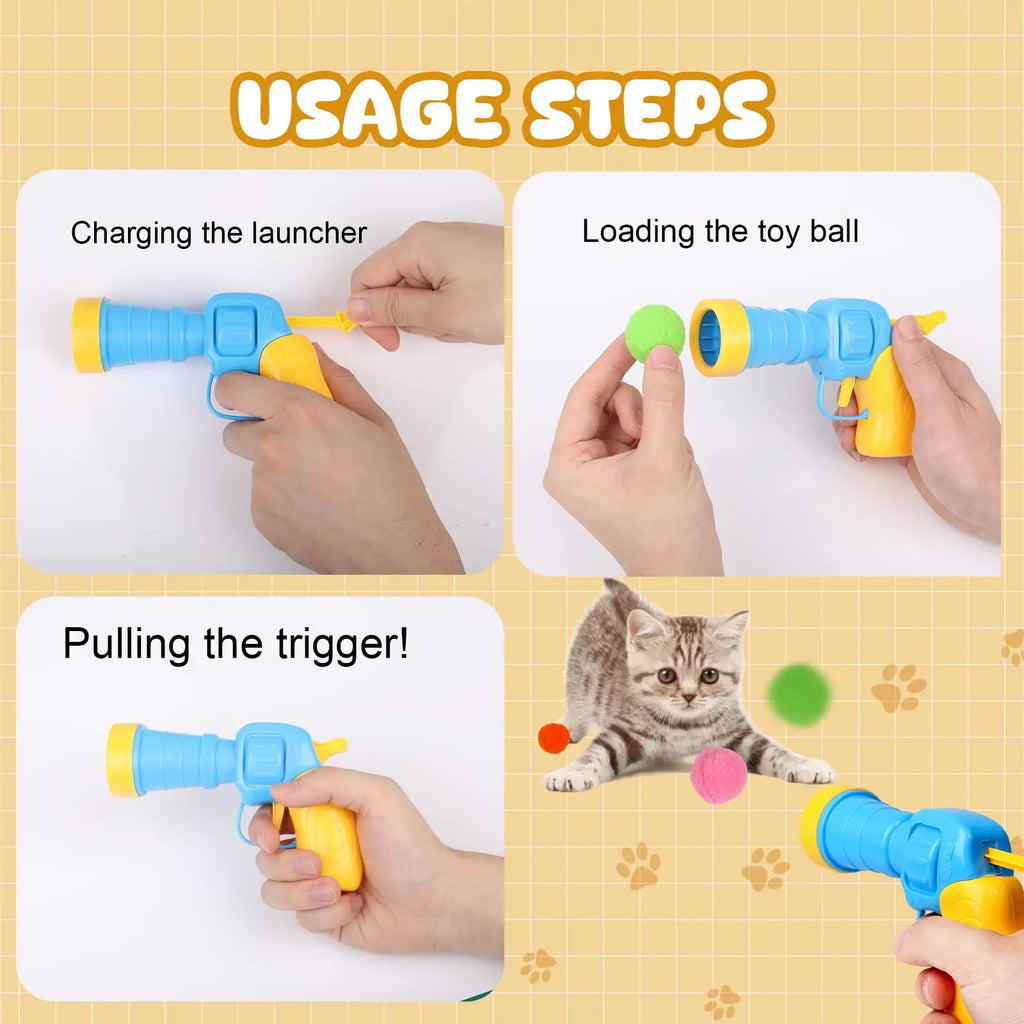 USAGE STEPS

Charging the launcher

Loading the toy ball

Pulling the trigger!